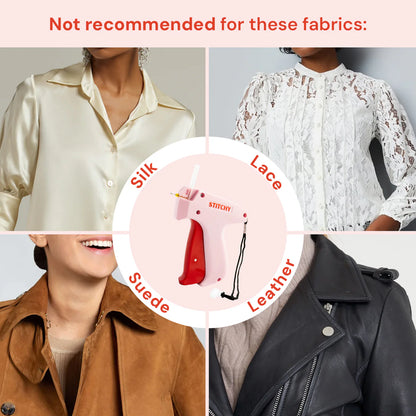 Not recommended for these fabrics:

Silk

Lace

STITCHY

Suede

Leather