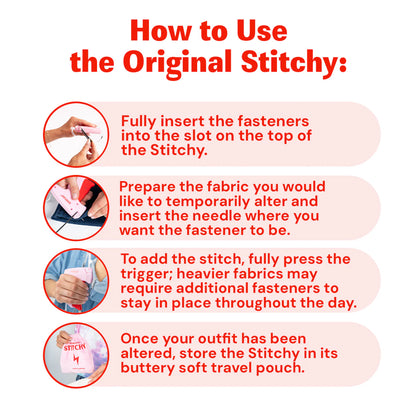 How to Use the Original Stitchy:

Fully insert the fasteners into the slot on the top of the Stitchy.

Prepare the fabric you would like to temporarily alter and insert the needle where you want the fastener to be.

To add the stitch, fully press the trigger; heavier fabrics may require additional fasteners to stay in place throughout the day.

STITCHY

Once your outfit has been altered, store the Stitchy in its buttery soft travel pouch.